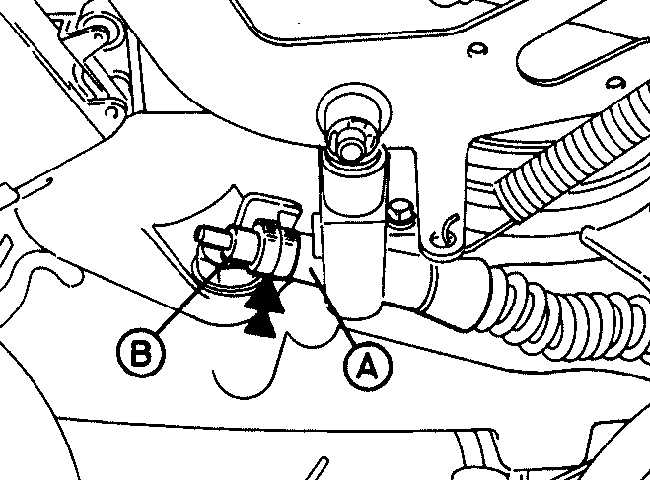 B

A