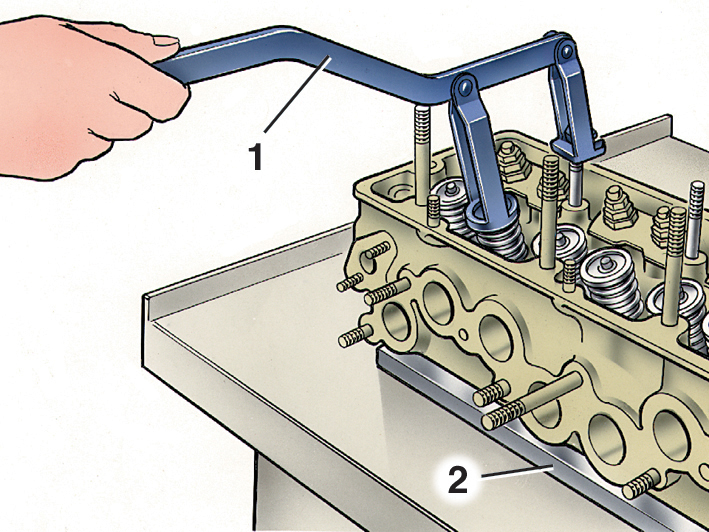 1

2