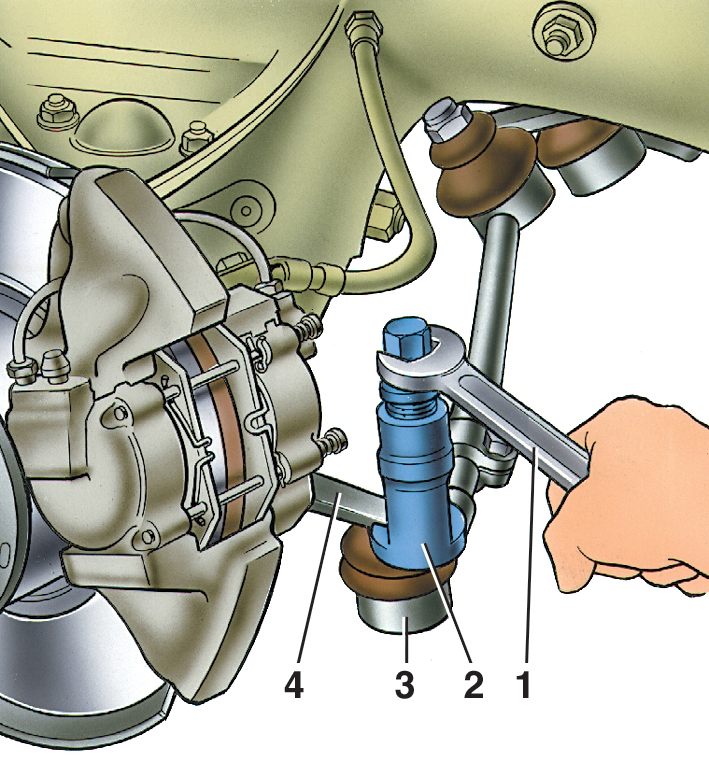 4 3 2 1