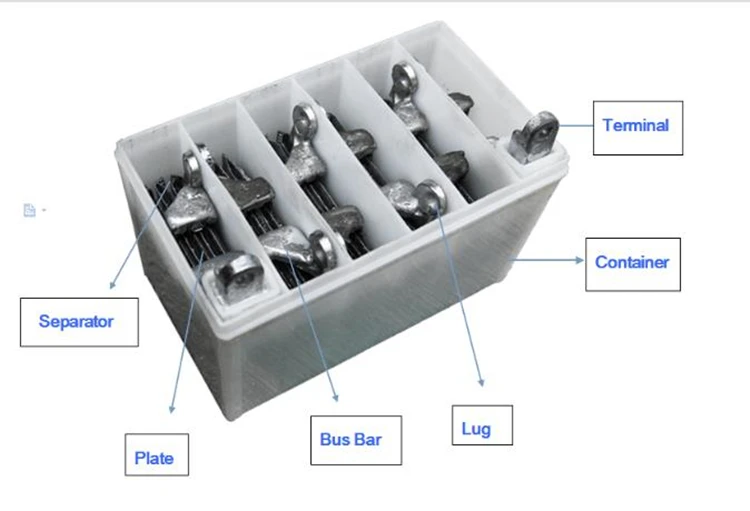 Terminal

Container

Separator

Plate

Bus Bar

Lug