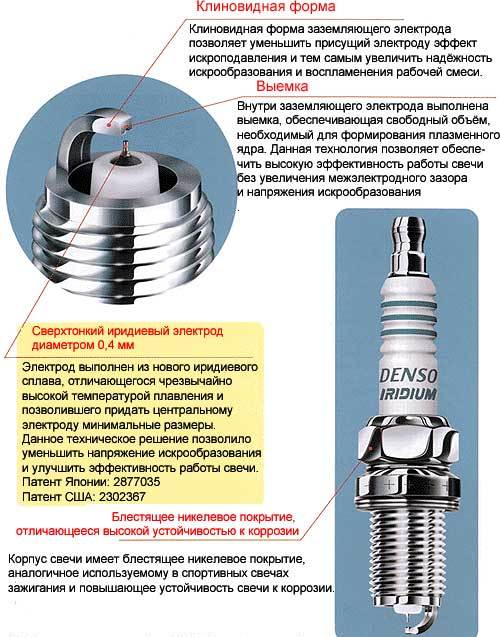 Клиновидная форма

Клиновидная форма заземляющего электрода позволяет уменьшить присущий электроду эффект искроподавления и тем самым увеличить надёжность искрообразования и воспламенения рабочей смеси.

Выемка

Внутри заземляющего электрода выполнена выемка, обеспечивающая свободный объём, необходимый для формирования плазменного ядра. Данная технология позволяет обеспечить высокую эффективность работы свечи без увеличения межэлектродного зазора и напряжения искрообразования

Сверхтонкий иридиевый электрод диаметром 0,4 мм

Электрод выполнен из нового иридиевого сплава, отличающегося чрезвычайно высокой температурой плавления и позволившего придать центральному электроду минимальные размеры. Данное техническое решение позволило уменьшить напряжение искрообразования и улучшить эффективность работы свечи.
Патент Японии: 2877035
Патент США: 2302367

DENSO
IRIDIUM

Блестящее никелевое покрытие, отличающееся высокой устойчивостью к коррозии

Корпус свечи имеет блестящее никелевое покрытие, аналогичное используемому в спортивных свечах зажигания и повышающее устойчивость свечи к коррозии.