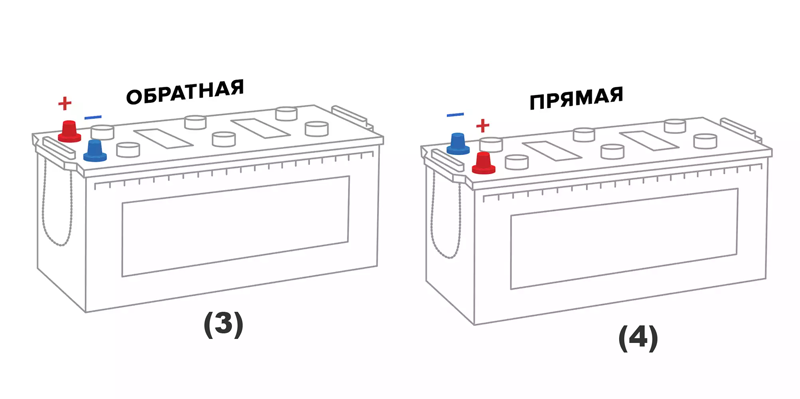 + −
ОБРАТНАЯ

(3)

− +
ПРЯМАЯ

(4)