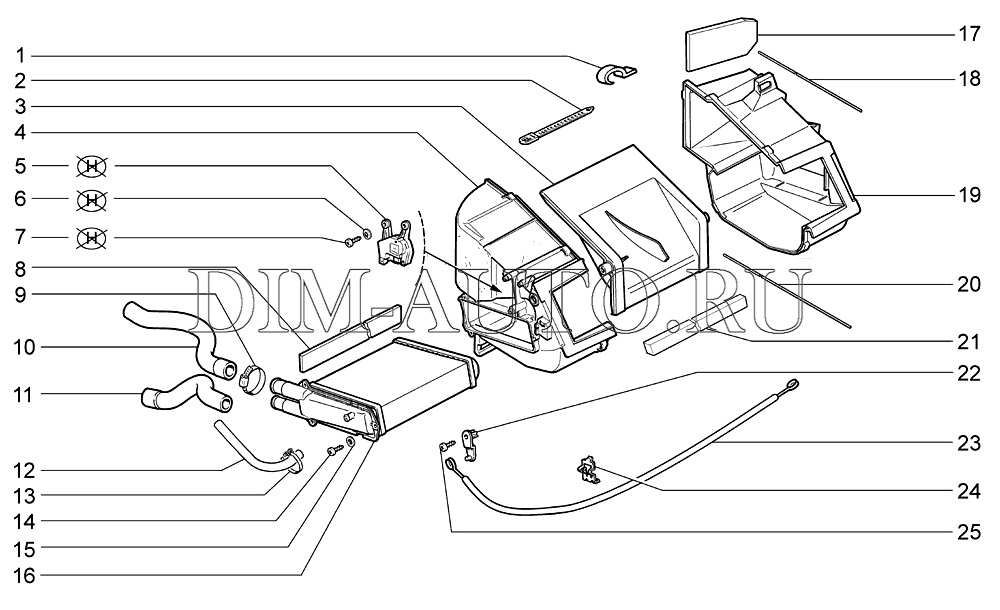 1
2
3
4
5
6
7
8
9
10
11
12
13
14
15
16
17
18
19
20
21
22
23
24
25
DIM-AUTO.RU