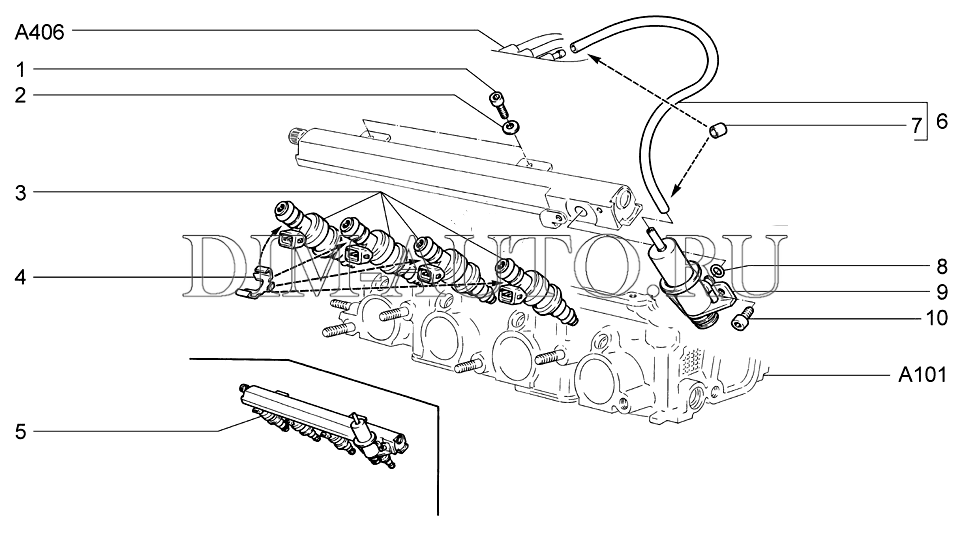 A406
1
2
3
4
5
7
6
8
9
10
A101
DIM-AUTO.RU