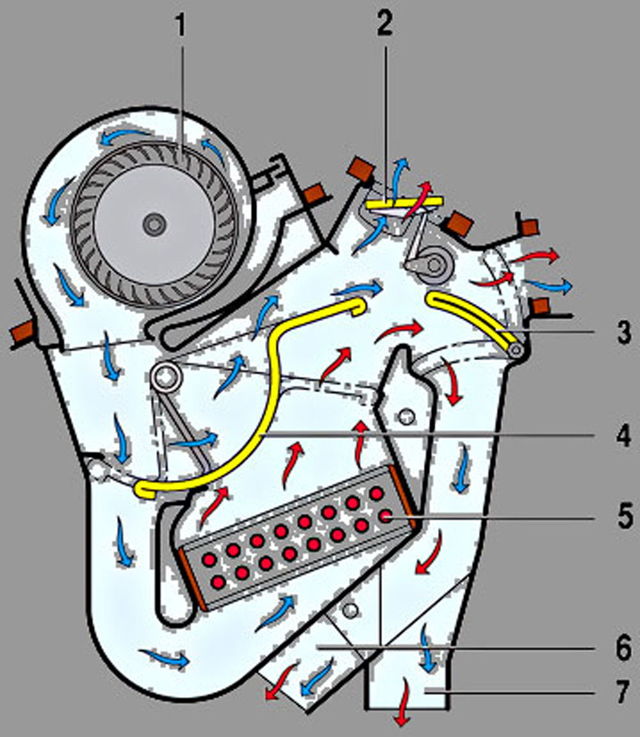 1
2
3
4
5
6
7