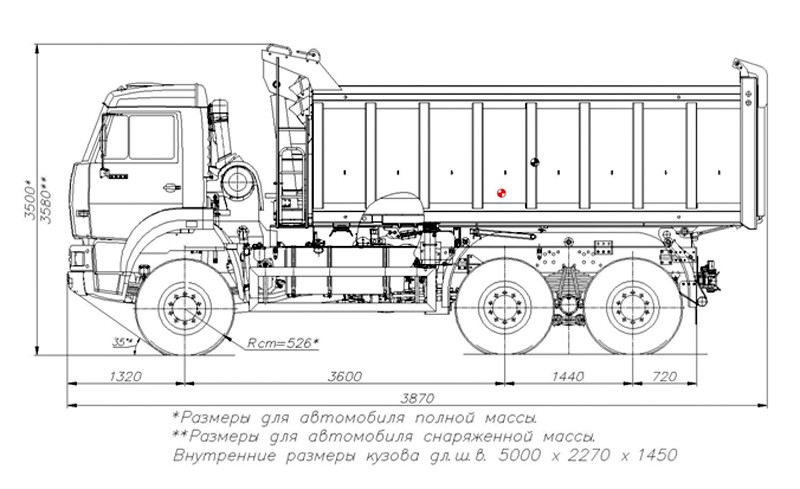 3500*
3580**
35°*
Rcm=526*
1320
3600
1440
720
3870
*Размеры для автомобиля полной массы.
**Размеры для автомобиля снаряженной массы.
Внутренние размеры кузова дл.ш.в. 5000 x 2270 x 1450