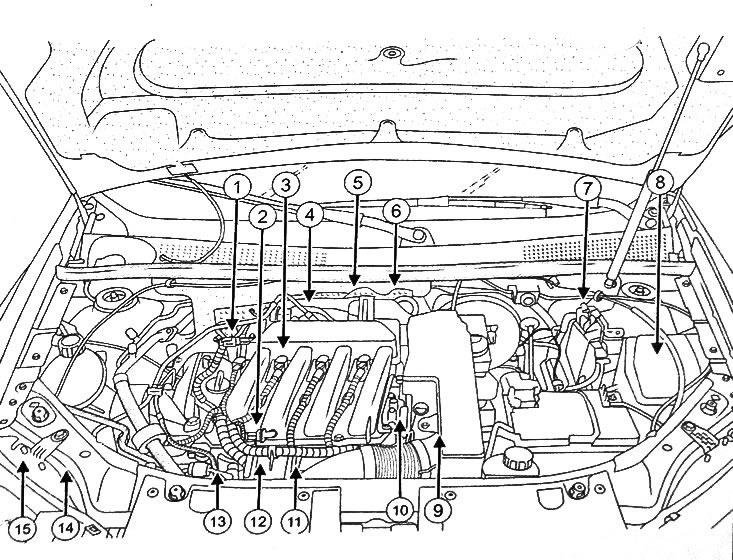 1
2
3
4
5
6
7
8
15
14
13
12
11
10
9