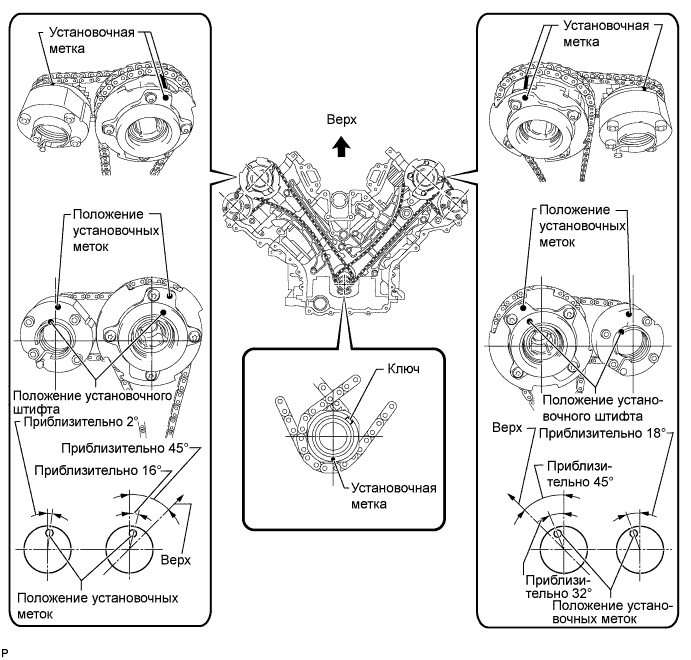 Установочная метка

Положение установочных меток

Положение установочного штифта

Приблизительно 2°

Приблизительно 45°

Приблизительно 16°

Верх

Положение установочных меток

Верх

Ключ

Установочная метка

Установочная метка

Положение установочных меток

Положение установочного штифта

Верх

Приблизительно 18°

Приблизительно 45°

Приблизительно 32°

Положение установочных меток

P