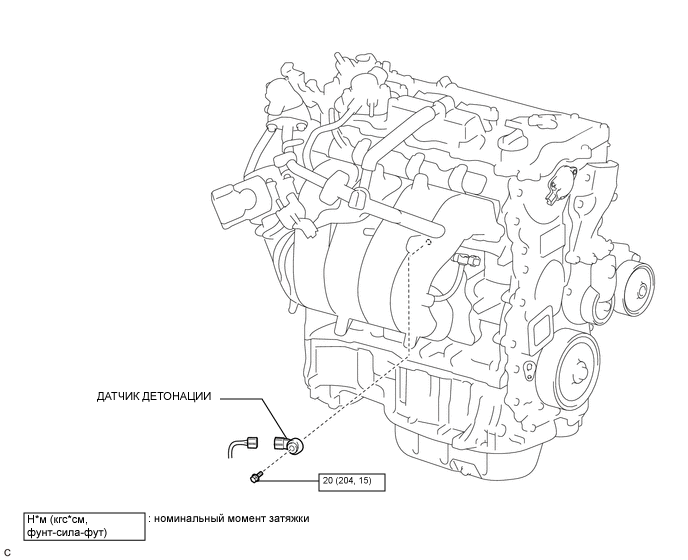 ДАТЧИК ДЕТОНАЦИИ

20 (204, 15)

Н*м (кгс*см, фунт-сила-фут)

: номинальный момент затяжки

C