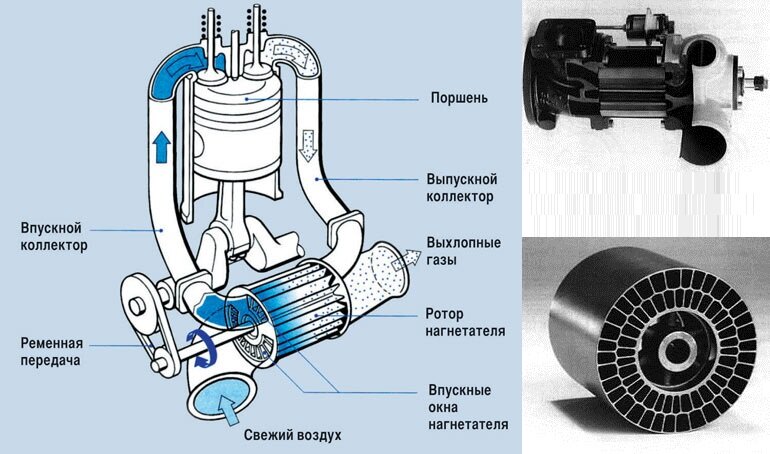 Поршень

Выпускной коллектор

Впускной коллектор

Выхлопные газы

Ротор нагнетателя

Ременная передача

Впускные окна нагнетателя

Свежий воздух