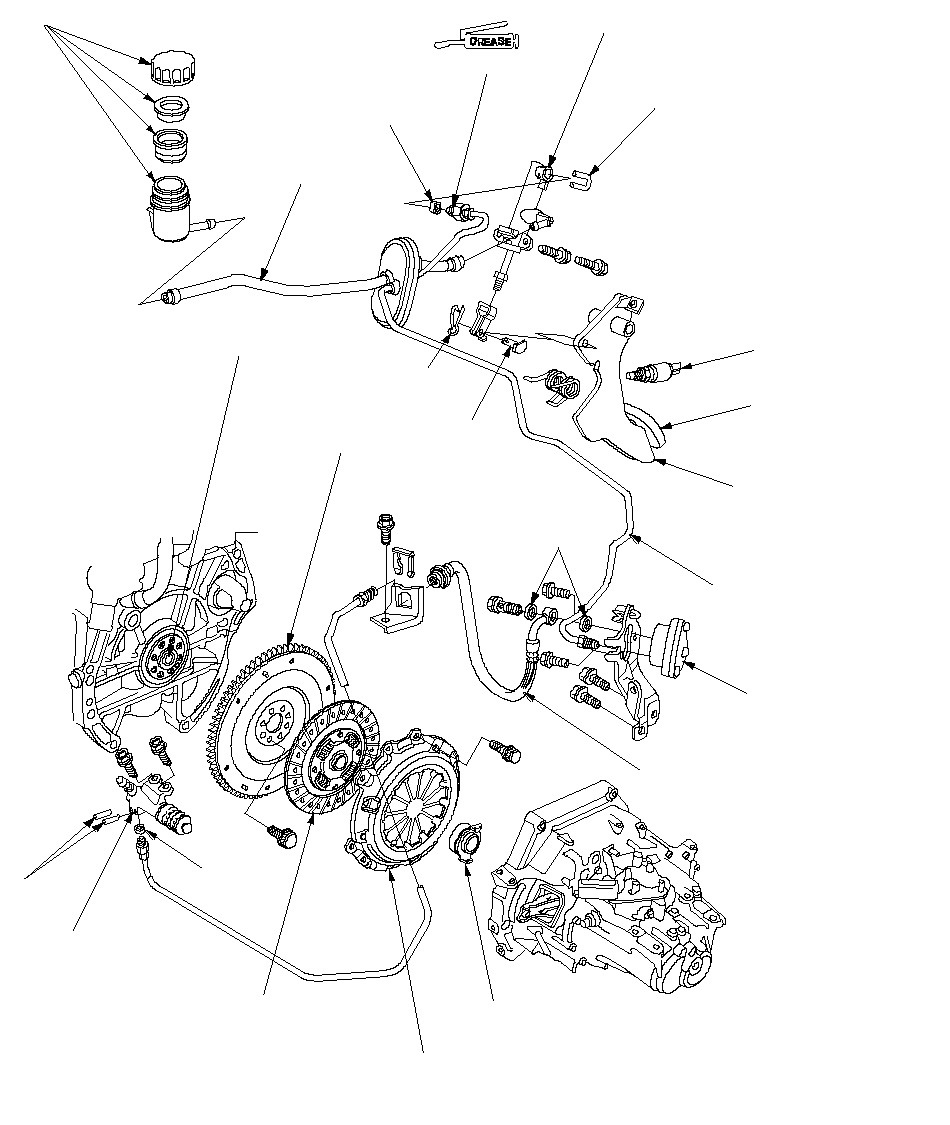 GREASE