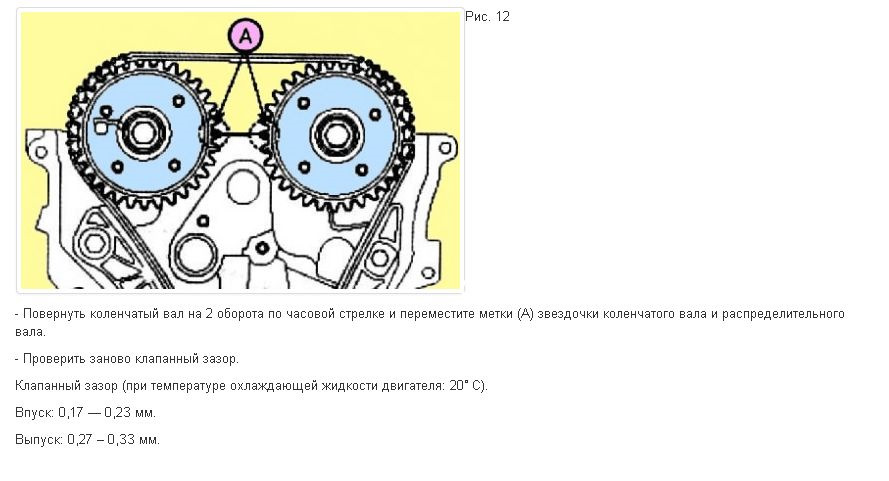 A

Рис. 12

- Повернуть коленчатый вал на 2 оборота по часовой стрелке и переместите метки (А) звездочки коленчатого вала и распределительного вала.

- Проверить заново клапанный зазор.

Клапанный зазор (при температуре охлаждающей жидкости двигателя: 20° С).

Впуск: 0,17 — 0,23 мм.

Выпуск: 0,27 – 0,33 мм.