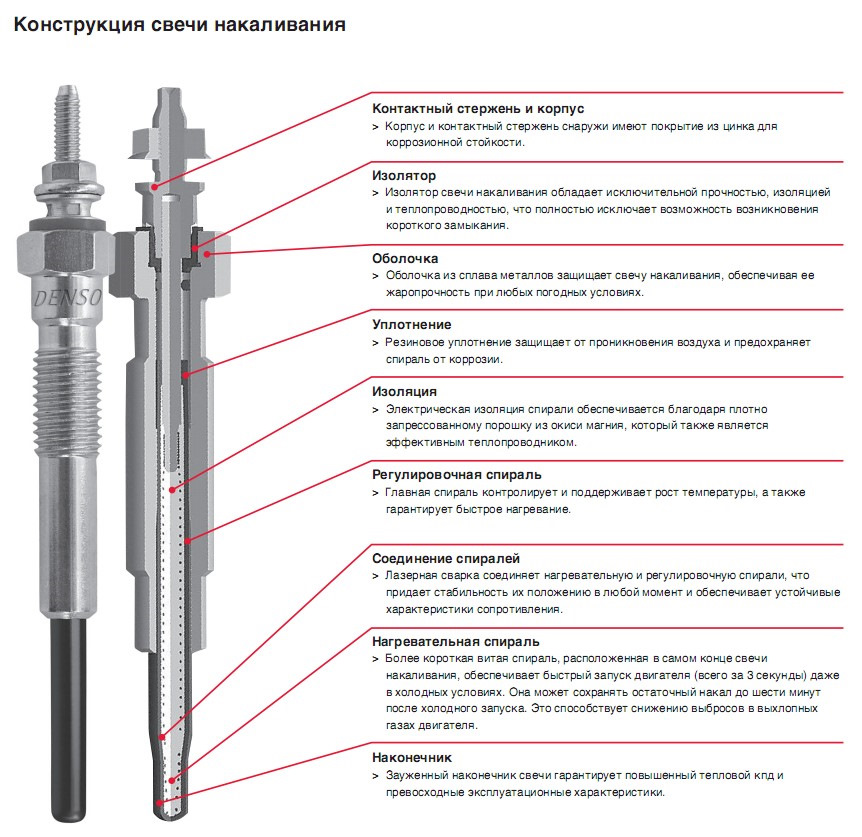 Конструкция свечи накаливания

DENSO

Контактный стержень и корпус
> Корпус и контактный стержень снаружи имеют покрытие из цинка для коррозионной стойкости.

Изолятор
> Изолятор свечи накаливания обладает исключительной прочностью, изоляцией и теплопроводностью, что полностью исключает возможность возникновения короткого замыкания.

Оболочка
> Оболочка из сплава металлов защищает свечу накаливания, обеспечивая ее жаропрочность при любых погодных условиях.

Уплотнение
> Резиновое уплотнение защищает от проникновения воздуха и предохраняет спираль от коррозии.

Изоляция
> Электрическая изоляция спирали обеспечивается благодаря плотно запрессованному порошку из окиси магния, который также является эффективным теплопроводником.

Регулировочная спираль
> Главная спираль контролирует и поддерживает рост температуры, а также гарантирует быстрое нагревание.

Соединение спиралей
> Лазерная сварка соединяет нагревательную и регулировочную спирали, что придает стабильность их положению в любой момент и обеспечивает устойчивые характеристики сопротивления.

Нагревательная спираль
> Более короткая витая спираль, расположенная в самом конце свечи накаливания, обеспечивает быстрый запуск двигателя (всего за 3 секунды) даже в холодных условиях. Она может сохранять остаточный накал до шести минут после холодного запуска. Это способствует снижению выбросов в выхлопных газах двигателя.

Наконечник
> Зауженный наконечник свечи гарантирует повышенный тепловой кпд и превосходные эксплуатационные характеристики.