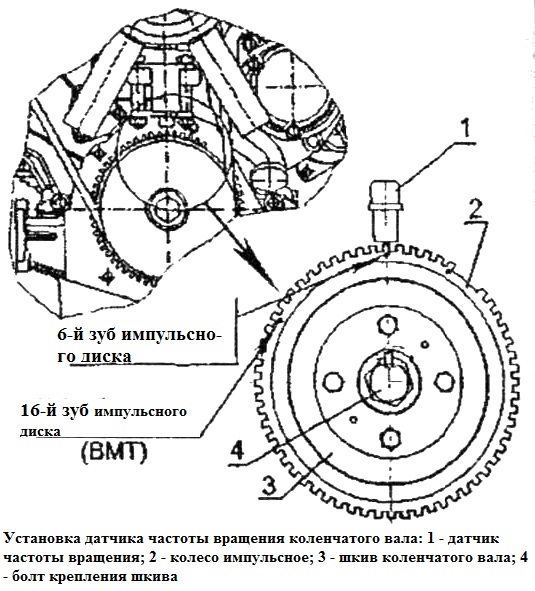 1

2

6-й зуб импульсного диска

16-й зуб импульсного диска

(ВМТ)

4

3

Установка датчика частоты вращения коленчатого вала: 1 - датчик частоты вращения; 2 - колесо импульсное; 3 - шкив коленчатого вала; 4 - болт крепления шкива