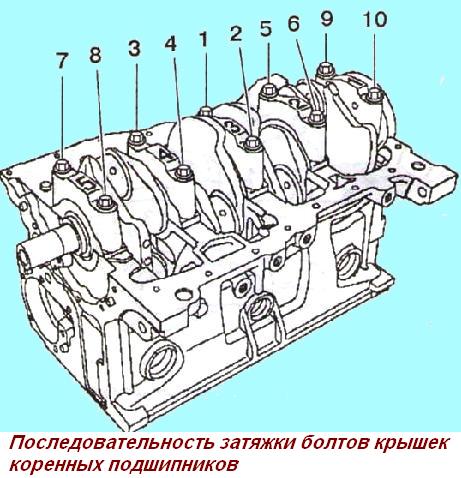 7 8 3 4 1 2 5 6 9 10

Последовательность затяжки болтов крышек коренных подшипников