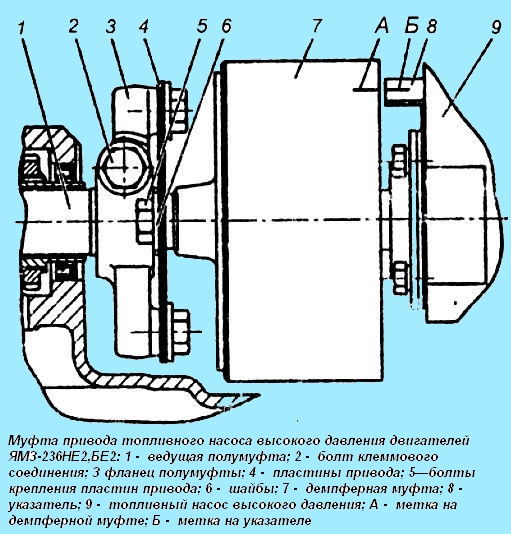 1 2 3 4 5 6 7 А Б 8 9

Муфта привода топливного насоса высокого давления двигателей ЯМЗ-236НЕ2,БЕ2: 1 - ведущая полумуфта; 2 - болт клеммового соединения; 3 фланец полумуфты; 4 - пластины привода; 5—болты крепления пластин привода; 6 - шайбы; 7 - демпферная муфта; 8 - указатель; 9 - топливный насос высокого давления; А - метка на демпферной муфте; Б - метка на указателе