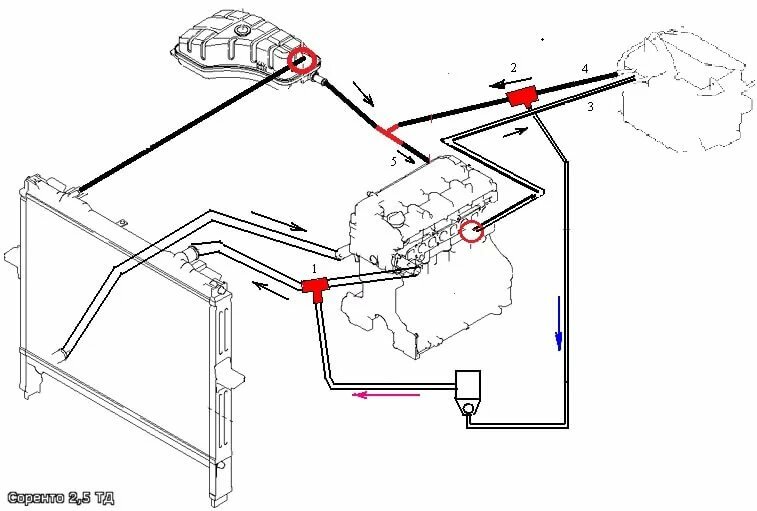 2
4
3
5
1
Соренто 2,5 ТД