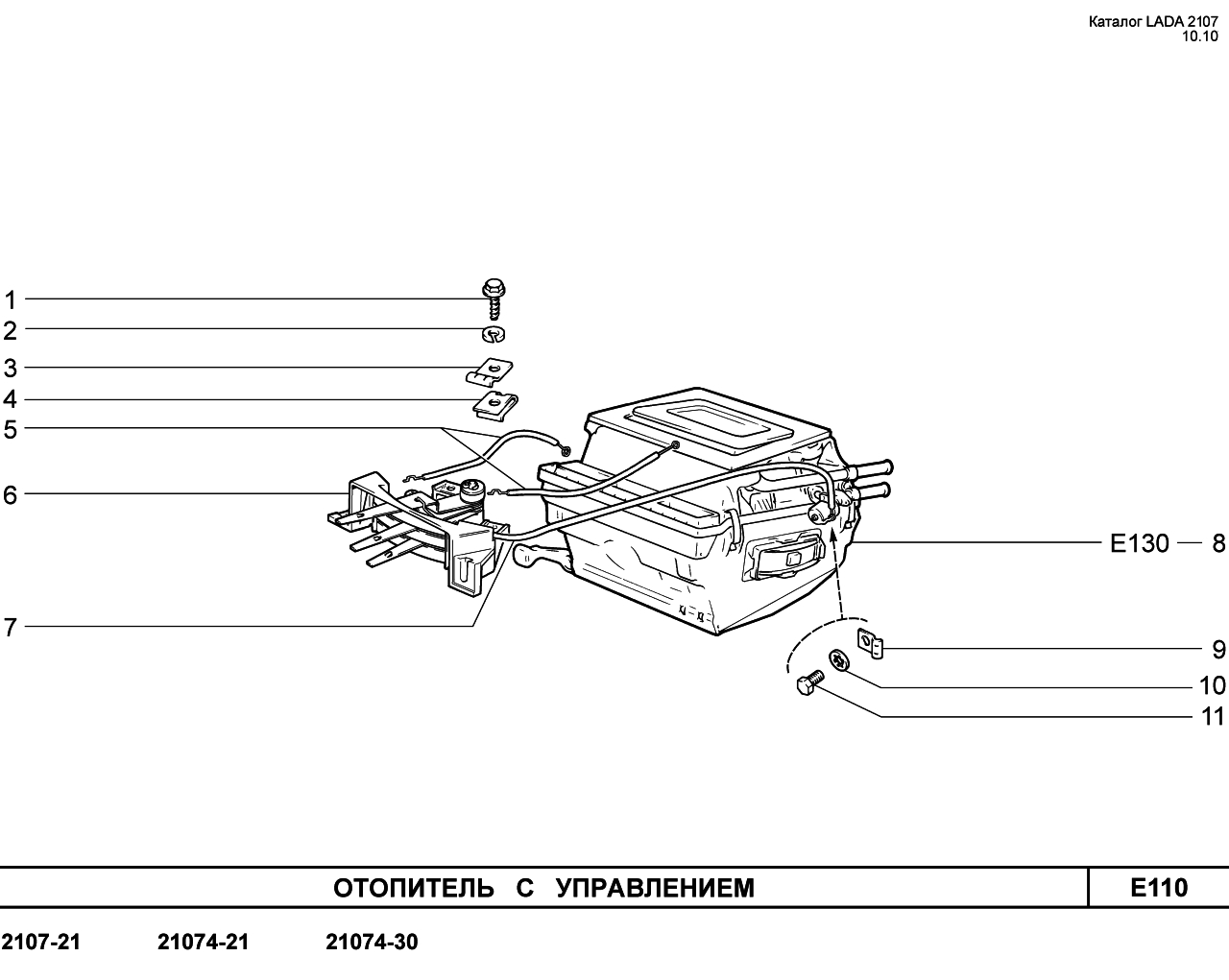 Каталог LADA 2107
10.10

1
2
3
4
5
6
7

E130 — 8
9
10
11

ОТОПИТЕЛЬ С УПРАВЛЕНИЕМ

E110

2107-21 21074-21 21074-30