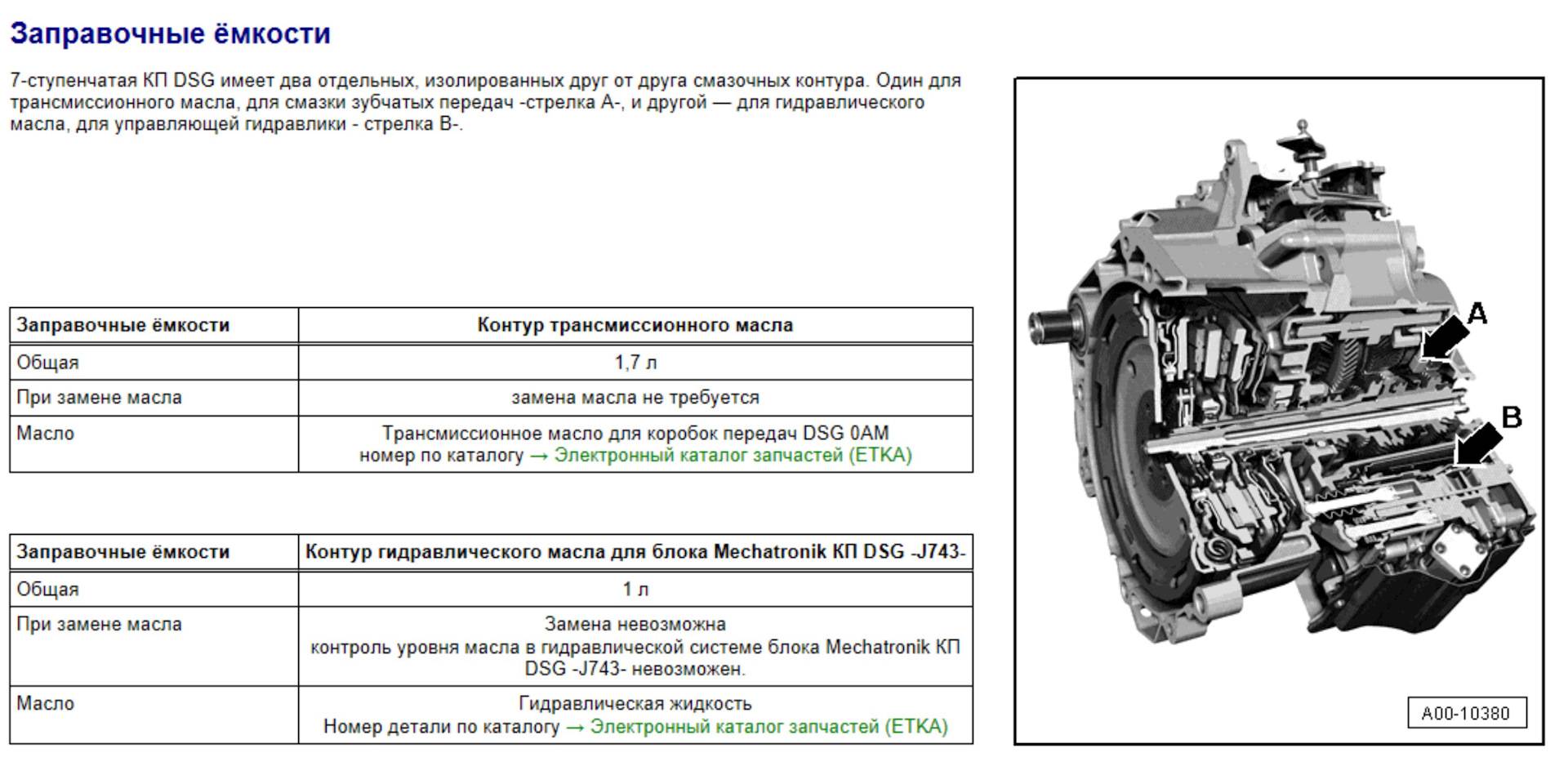 Заправочные ёмкости

7-ступенчатая КП DSG имеет два отдельных, изолированных друг от друга смазочных контура. Один для трансмиссионного масла, для смазки зубчатых передач -стрелка A-, и другой — для гидравлического масла, для управляющей гидравлики - стрелка B-.

| Заправочные ёмкости | Контур трансмиссионного масла |
|---|---|
| Общая | 1,7 л |
| При замене масла | замена масла не требуется |
| Масло | Трансмиссионное масло для коробок передач DSG 0AM номер по каталогу → Электронный каталог запчастей (ETKA) |

| Заправочные ёмкости | Контур гидравлического масла для блока Mechatronik КП DSG -J743- |
|---|---|
| Общая | 1 л |
| При замене масла | Замена невозможна контроль уровня масла в гидравлической системе блока Mechatronik КП DSG -J743- невозможен. |
| Масло | Гидравлическая жидкость Номер детали по каталогу → Электронный каталог запчастей (ETKA) |

A

B

A00-10380