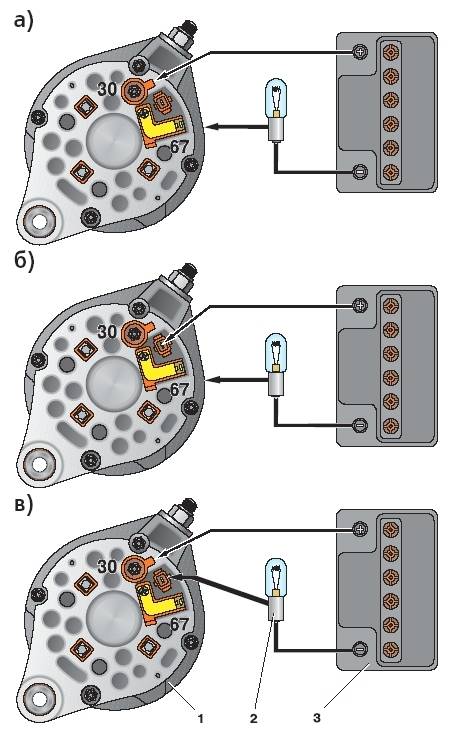 а)

30

67

б)

30

67

в)

30

67

1

2

3