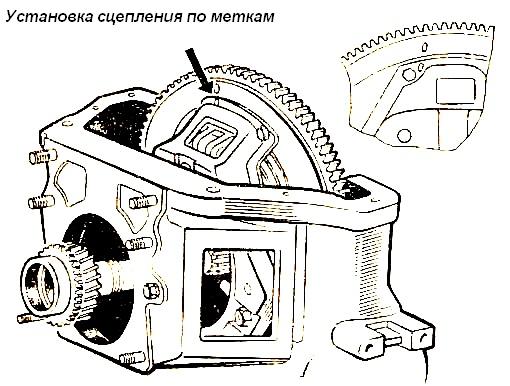 Установка сцепления по меткам