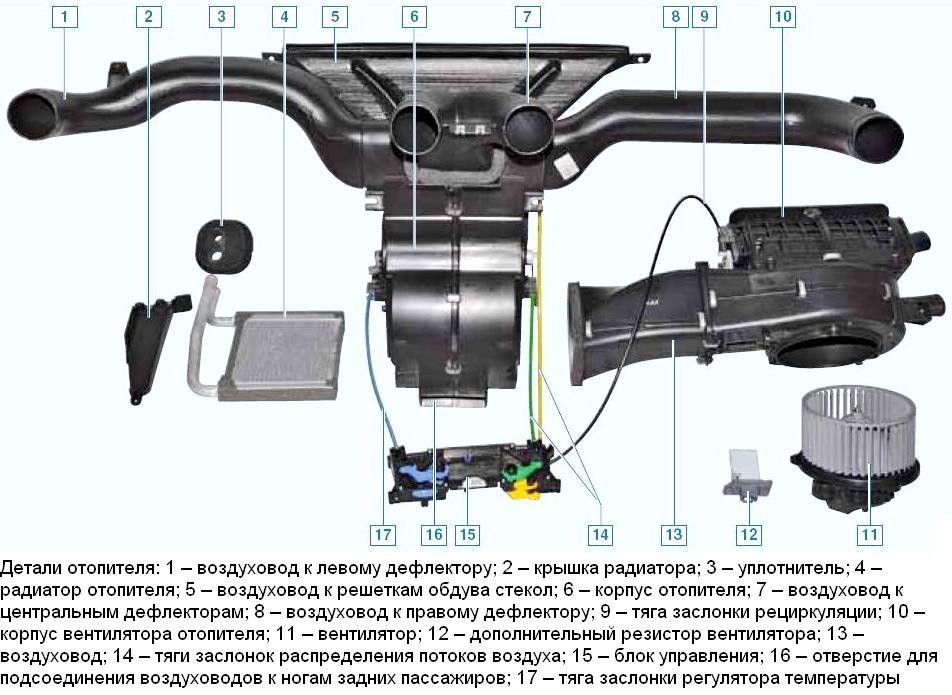 1
2
3
4
5
6
7
8
9
10

17
16
15
14
13
12
11

Детали отопителя: 1 – воздуховод к левому дефлектору; 2 – крышка радиатора; 3 – уплотнитель; 4 – радиатор отопителя; 5 – воздуховод к решеткам обдува стекол; 6 – корпус отопителя; 7 – воздуховод к центральным дефлекторам; 8 – воздуховод к правому дефлектору; 9 – тяга заслонки рециркуляции; 10 – корпус вентилятора отопителя; 11 – вентилятор; 12 – дополнительный резистор вентилятора; 13 – воздуховод; 14 – тяги заслонок распределения потоков воздуха; 15 – блок управления; 16 – отверстие для подсоединения воздуховодов к ногам задних пассажиров; 17 – тяга заслонки регулятора температуры