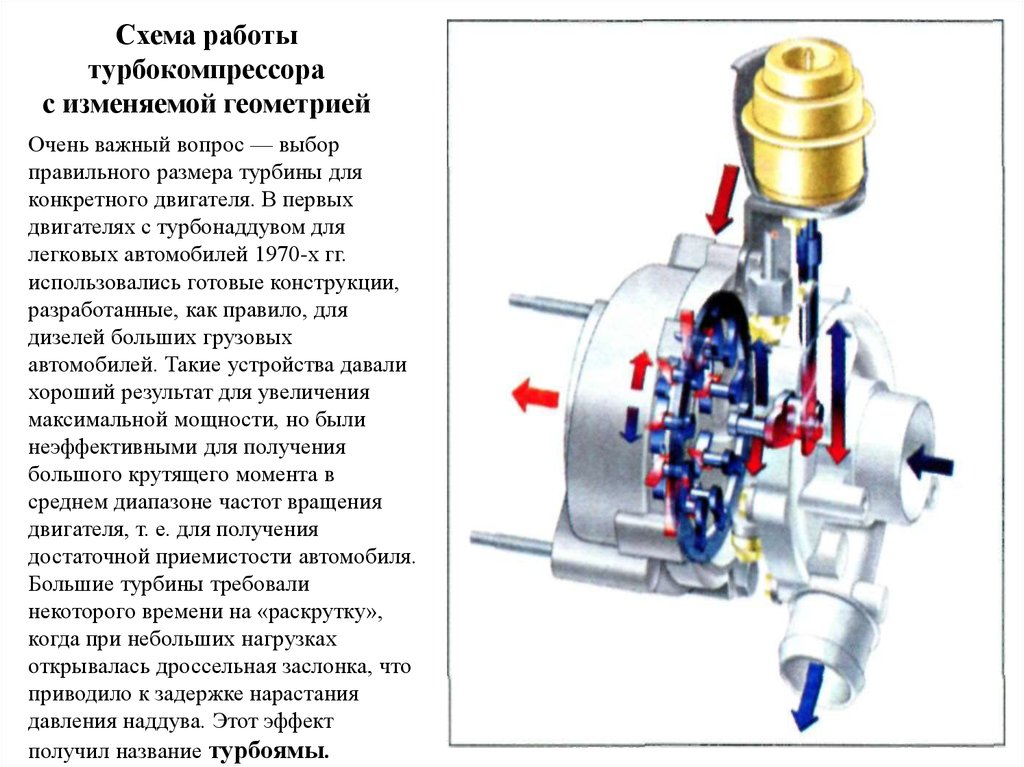 Схема работы турбокомпрессора с изменяемой геометрией

Очень важный вопрос — выбор правильного размера турбины для конкретного двигателя. В первых двигателях с турбонаддувом для легковых автомобилей 1970-х гг. использовались готовые конструкции, разработанные, как правило, для дизелей больших грузовых автомобилей. Такие устройства давали хороший результат для увеличения максимальной мощности, но были неэффективными для получения большого крутящего момента в среднем диапазоне частот вращения двигателя, т. е. для получения достаточной приемистости автомобиля. Большие турбины требовали некоторого времени на «раскрутку», когда при небольших нагрузках открывалась дроссельная заслонка, что приводило к задержке нарастания давления наддува. Этот эффект получил название турбоямы.