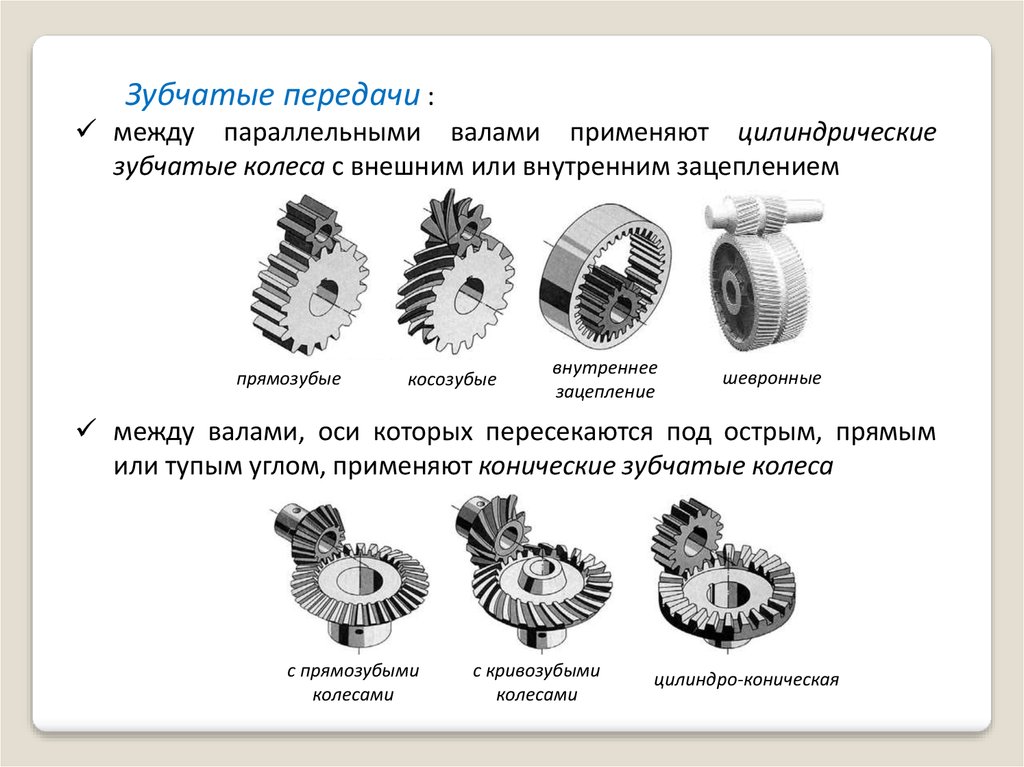 Зубчатые передачи :

✓ между параллельными валами применяют цилиндрические зубчатые колеса с внешним или внутренним зацеплением

прямозубые

косозубые

внутреннее зацепление

шевронные

✓ между валами, оси которых пересекаются под острым, прямым или тупым углом, применяют конические зубчатые колеса

с прямозубыми колесами

с кривозубыми колесами

цилиндро-коническая