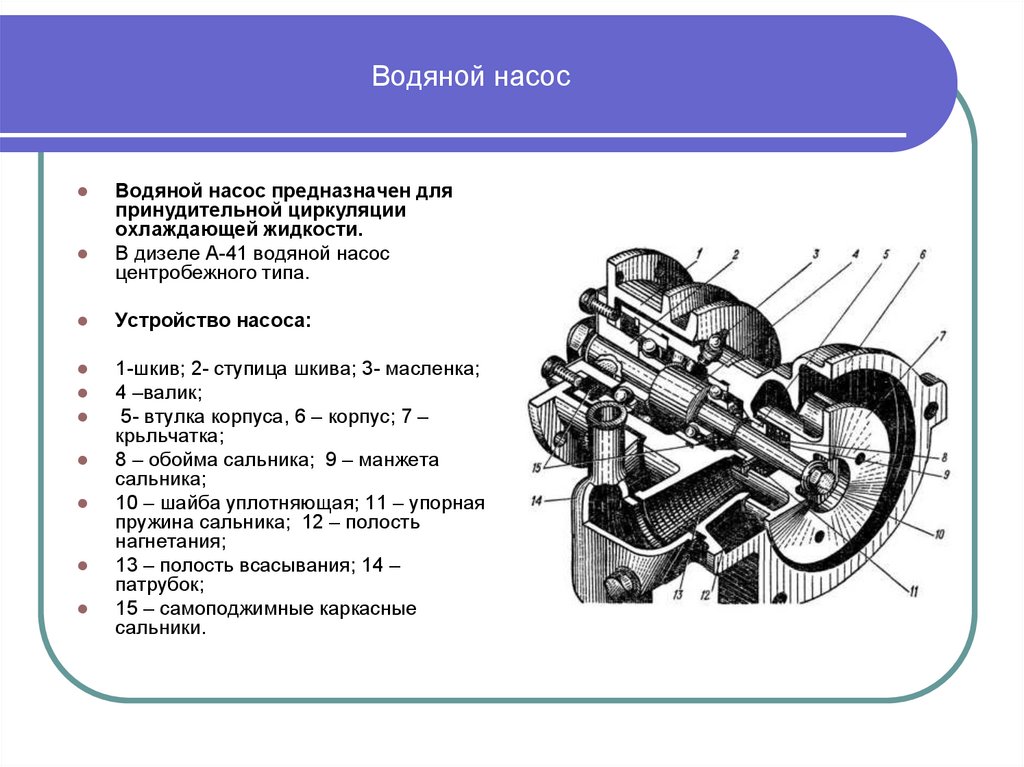 Водяной насос

Водяной насос предназначен для принудительной циркуляции охлаждающей жидкости.

В дизеле А-41 водяной насос центробежного типа.

Устройство насоса:

1-шкив; 2- ступица шкива; 3- масленка;

4 –валик;

5- втулка корпуса, 6 – корпус; 7 – крыльчатка;

8 – обойма сальника; 9 – манжета сальника;

10 – шайба уплотняющая; 11 – упорная пружина сальника; 12 – полость нагнетания;

13 – полость всасывания; 14 – патрубок;

15 – самоподжимные каркасные сальники.

1 2 3 4 5 6 7 8 9 10 11 12 13 14 15