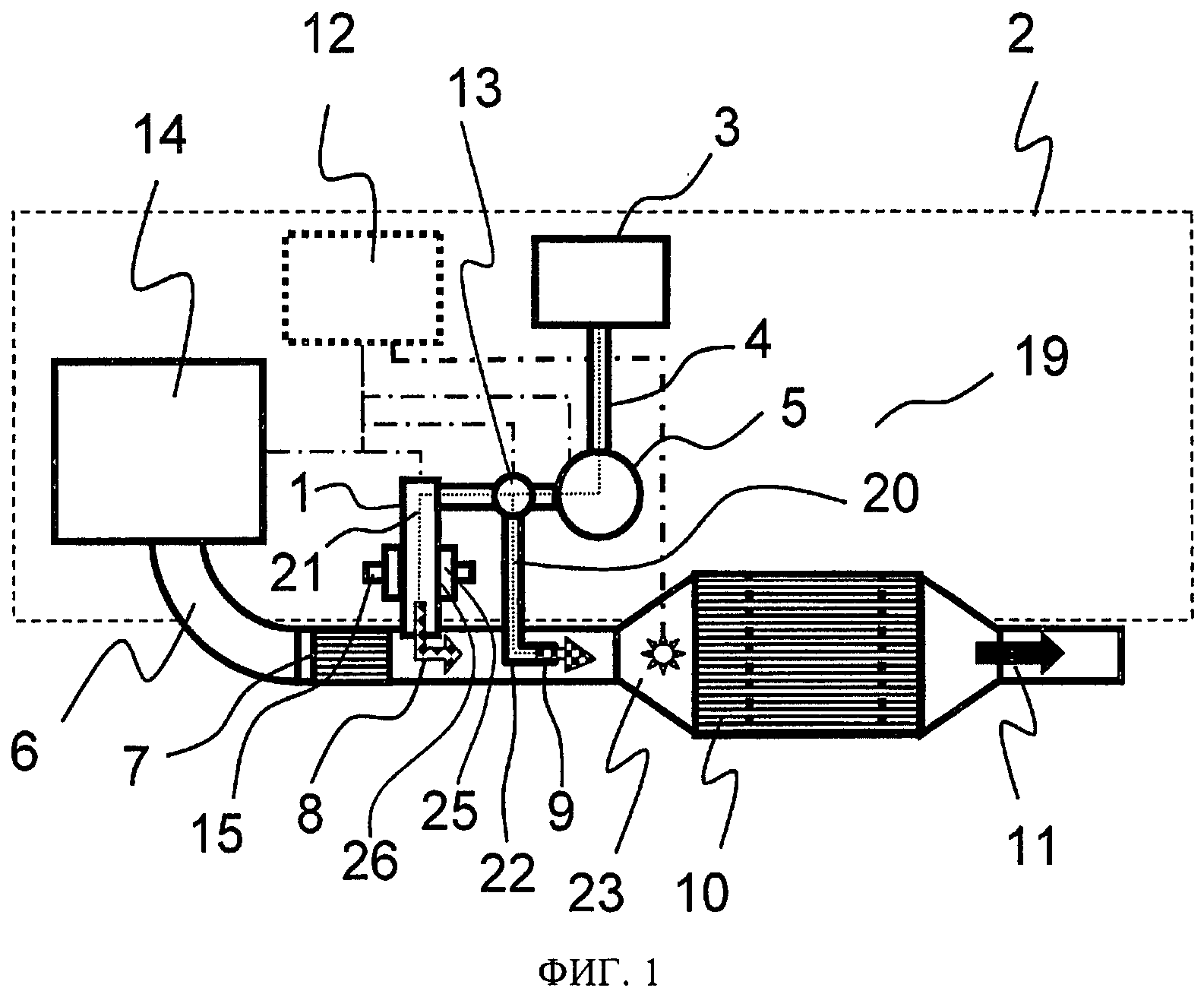 12
2
13
14
3
4
19
5
1
20
21
6
7
15
8
26
25
22
9
23
10
11
ФИГ. 1