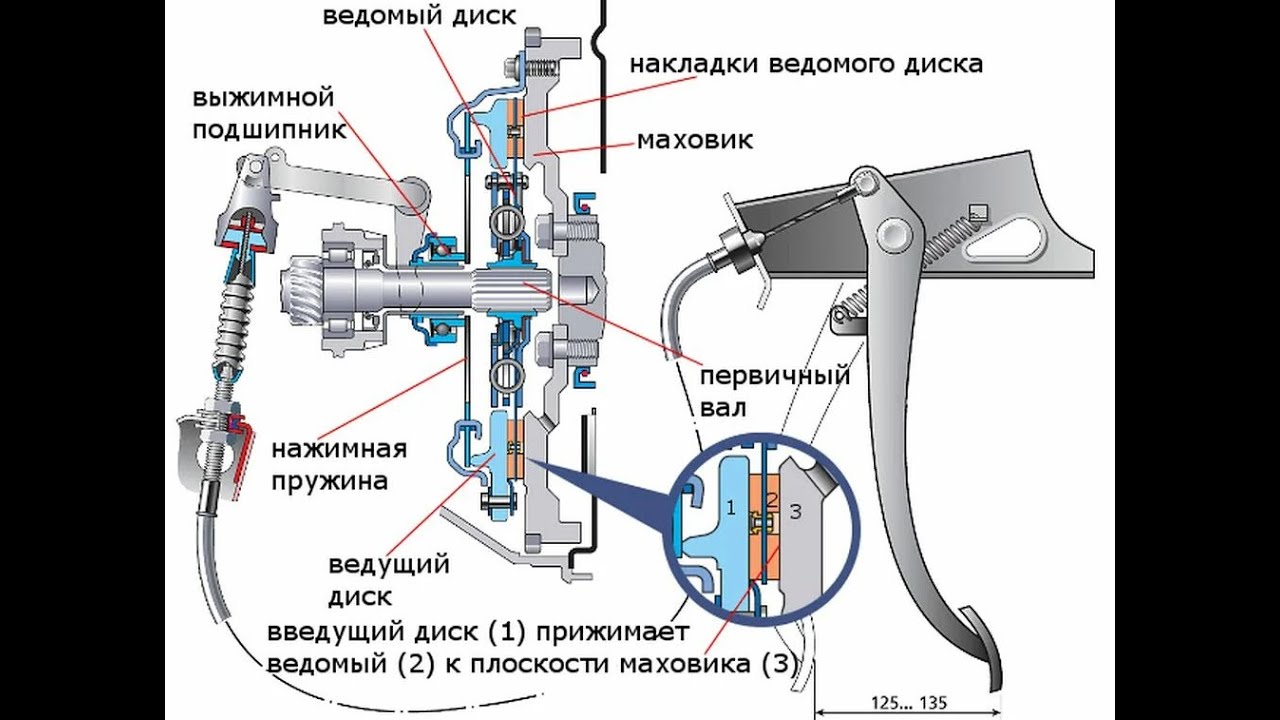 ведомый диск

накладки ведомого диска

выжимной подшипник

маховик

первичный вал

нажимная пружина

ведущий диск

1

2

3

введущий диск (1) прижимает ведомый (2) к плоскости маховика (3)

125... 135