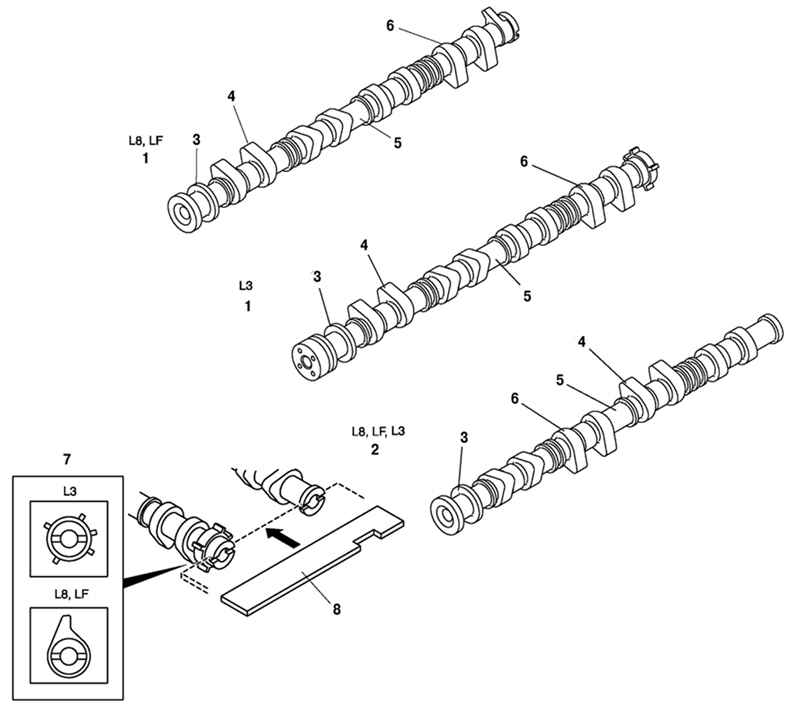 6
4
L8, LF
1
3
5
6
4
L3
1
3
5
4
5
6
L8, LF, L3
2
3
7
L3
L8, LF
8