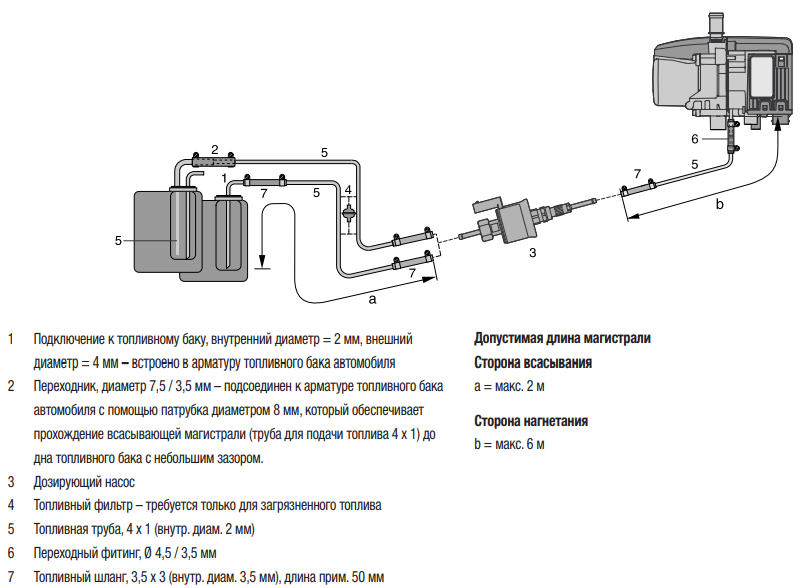 2
5
1
7
5
4
5
7
a
3
6
7
5
b

1 Подключение к топливному баку, внутренний диаметр = 2 мм, внешний диаметр = 4 мм – встроено в арматуру топливного бака автомобиля

2 Переходник, диаметр 7,5 / 3,5 мм – подсоединен к арматуре топливного бака автомобиля с помощью патрубка диаметром 8 мм, который обеспечивает прохождение всасывающей магистрали (труба для подачи топлива 4 x 1) до дна топливного бака с небольшим зазором.

3 Дозирующий насос

4 Топливный фильтр – требуется только для загрязненного топлива

5 Топливная труба, 4 x 1 (внутр. диам. 2 мм)

6 Переходный фитинг, Ø 4,5 / 3,5 мм

7 Топливный шланг, 3,5 x 3 (внутр. диам. 3,5 мм), длина прим. 50 мм

Допустимая длина магистрали

Сторона всасывания

a = макс. 2 м

Сторона нагнетания

b = макс. 6 м