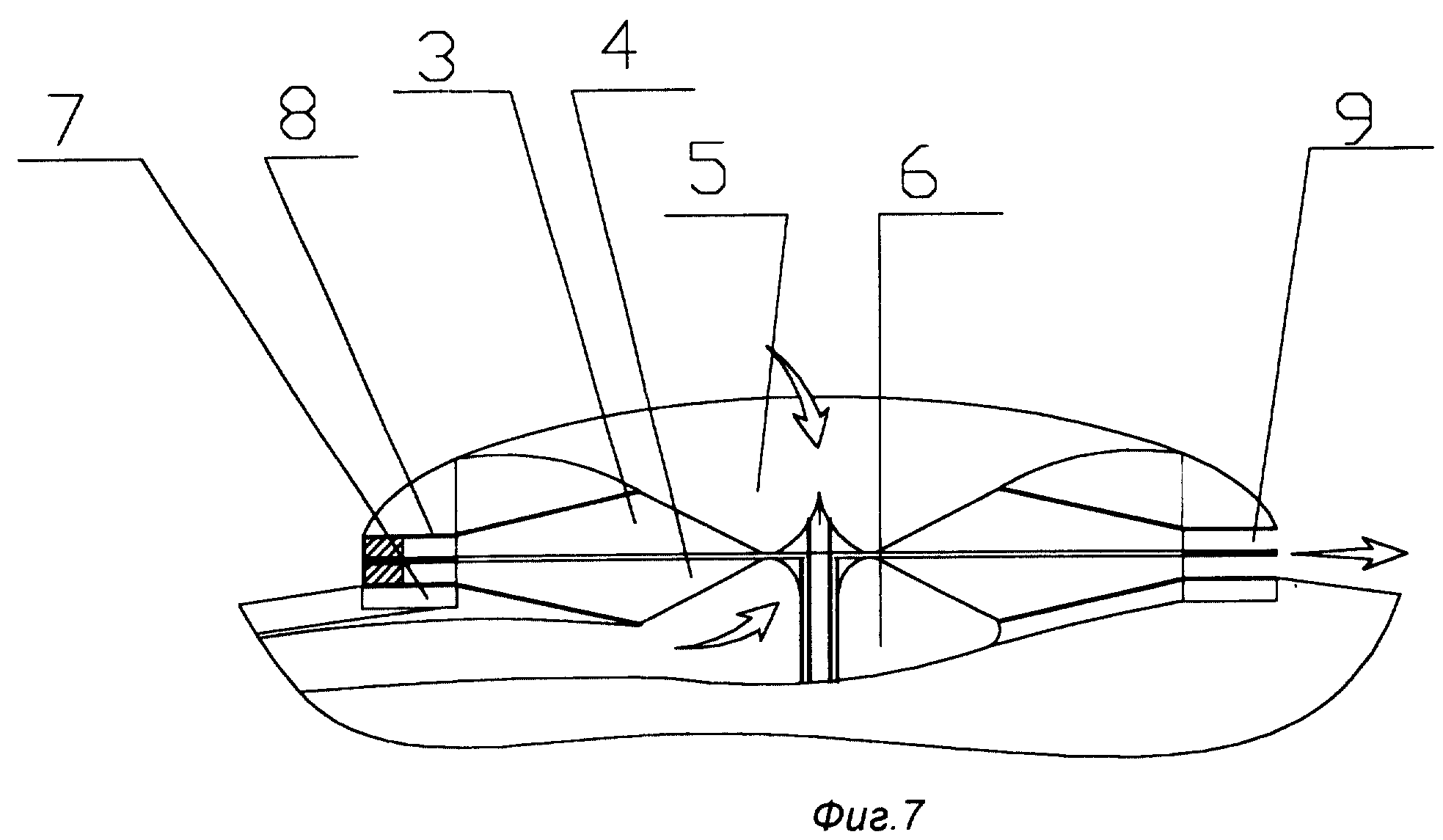 7
8
3
4
5
6
9

Фиг.7