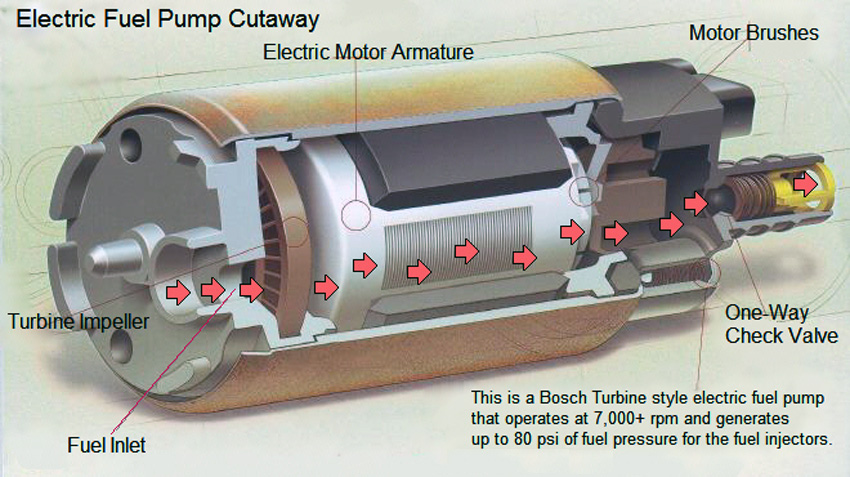 Electric Fuel Pump Cutaway

Electric Motor Armature

Motor Brushes

Turbine Impeller

One-Way Check Valve

Fuel Inlet

This is a Bosch Turbine style electric fuel pump that operates at 7,000+ rpm and generates up to 80 psi of fuel pressure for the fuel injectors.