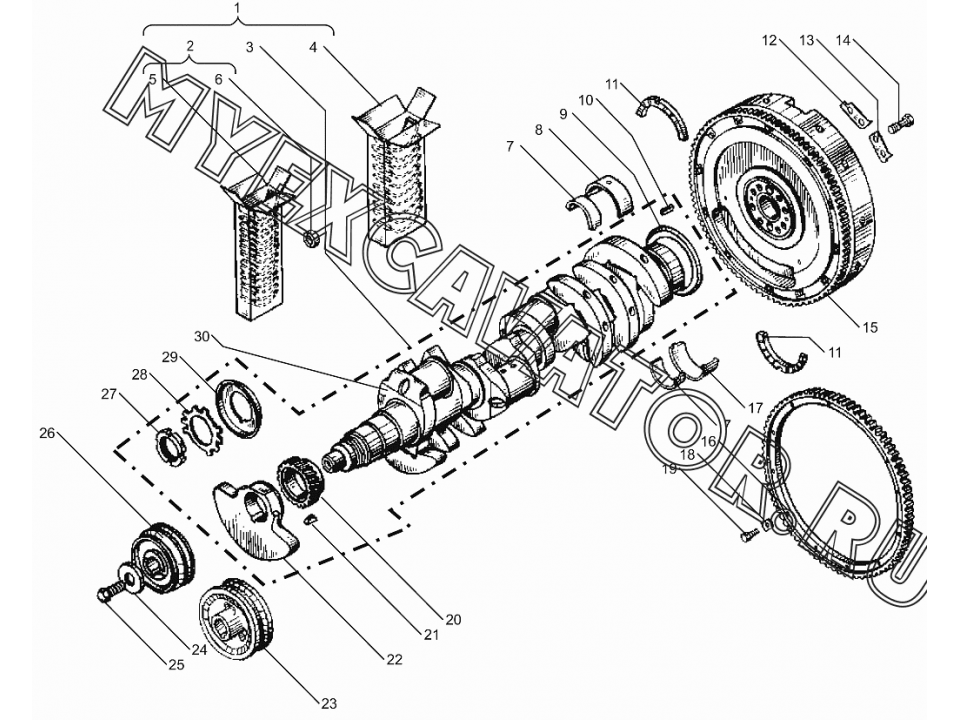 1
2
3
4
5
6
7
8
9
10
11
12
13
14
15
11
17
16
18
19
30
29
28
27
26
20
21
22
23
24
25
MYEXCAVATOR.RU