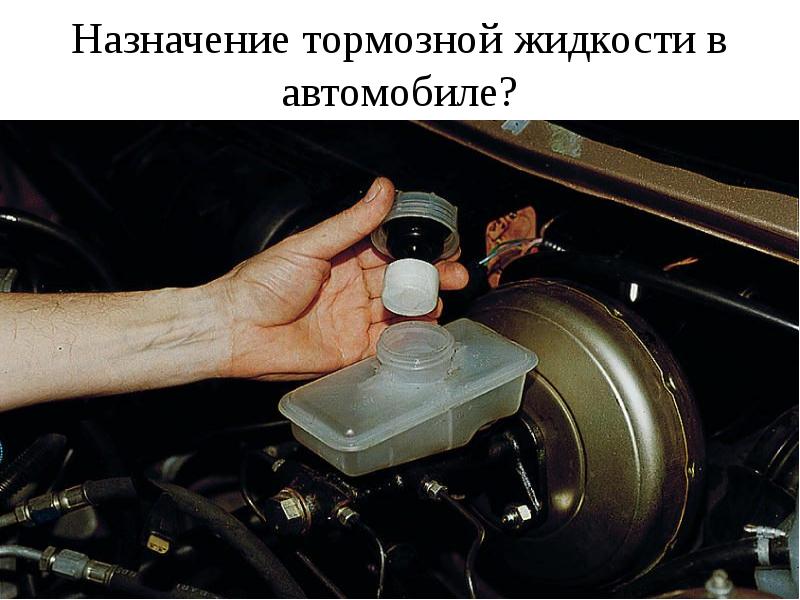 Назначение тормозной жидкости в автомобиле?