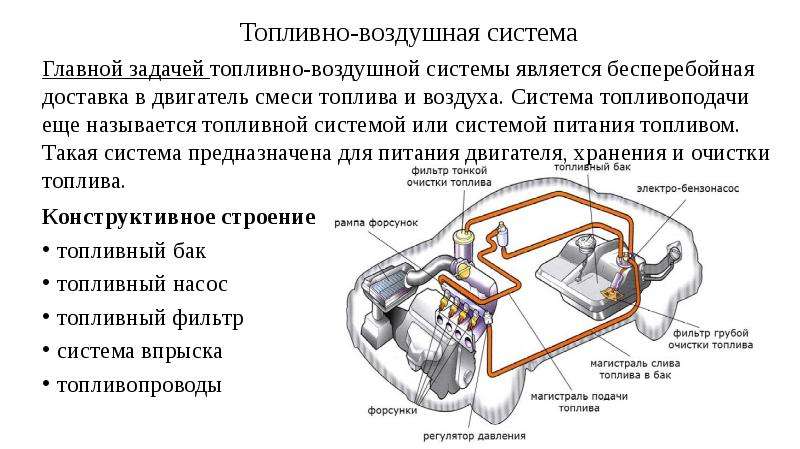 Топливно-воздушная система

Главной задачей топливно-воздушной системы является бесперебойная доставка в двигатель смеси топлива и воздуха. Система топливоподачи еще называется топливной системой или системой питания топливом. Такая система предназначена для питания двигателя, хранения и очистки топлива.

Конструктивное строение

• топливный бак

• топливный насос

• топливный фильтр

• система впрыска

• топливопроводы

фильтр тонкой очистки топлива

топливный бак

электро-бензонасос

рампа форсунок

фильтр грубой очистки топлива

магистраль слива топлива в бак

магистраль подачи топлива

форсунки

регулятор давления