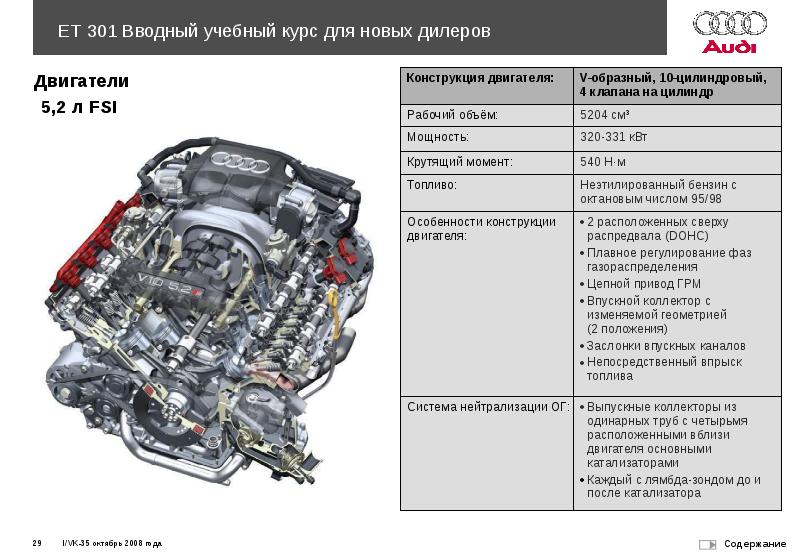 ET 301 Вводный учебный курс для новых дилеров

Audi

Двигатели
5,2 л FSI

V10 5.2

| Конструкция двигателя: | V-образный, 10-цилиндровый, 4 клапана на цилиндр |
|---|---|
| Рабочий объём: | 5204 см³ |
| Мощность: | 320-331 кВт |
| Крутящий момент: | 540 Н·м |
| Топливо: | Неэтилированный бензин с октановым числом 95/98 |
| Особенности конструкции двигателя: | • 2 расположенных сверху распредвала (DOHC) • Плавное регулирование фаз газораспределения • Цепной привод ГРМ • Впускной коллектор с изменяемой геометрией (2 положения) • Заслонки впускных каналов • Непосредственный впрыск топлива |
| Система нейтрализации ОГ: | • Выпускные коллекторы из одинарных труб с четырьмя расположенными вблизи двигателя основными катализаторами • Каждый с лямбда-зондом до и после катализатора |

29 I/VK-35 октябрь 2008 года

Содержание