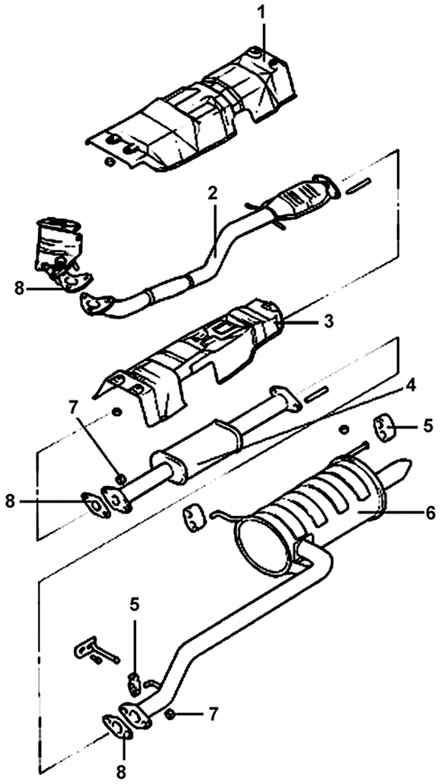 1
2
8
3
4
7
5
8
6
5
7
8