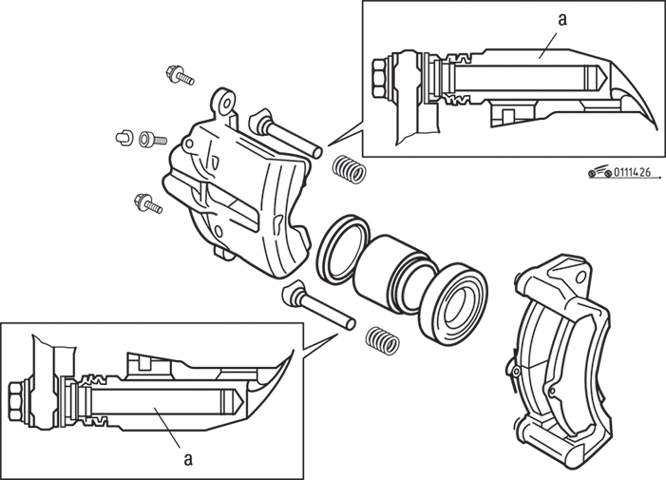 a

0111426

a