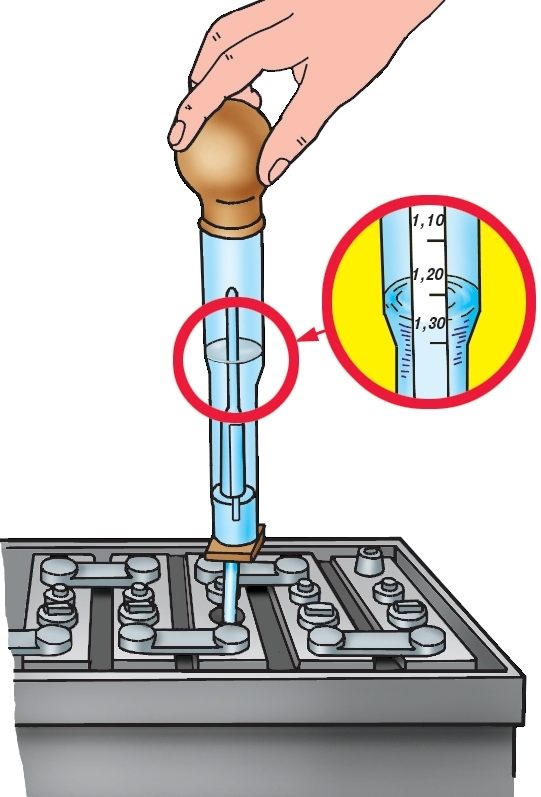 1,10
1,20
1,30