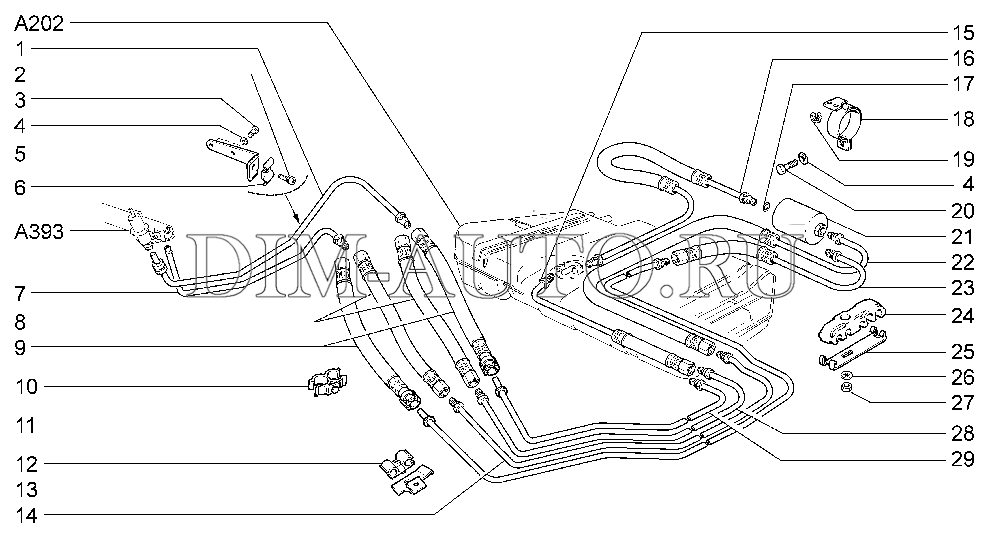 A202
1
2
3
4
5
6
A393
7
8
9
10
11
12
13
14
15
16
17
18
19
4
20
21
22
23
24
25
26
27
28
29
DIM-AUTO.RU