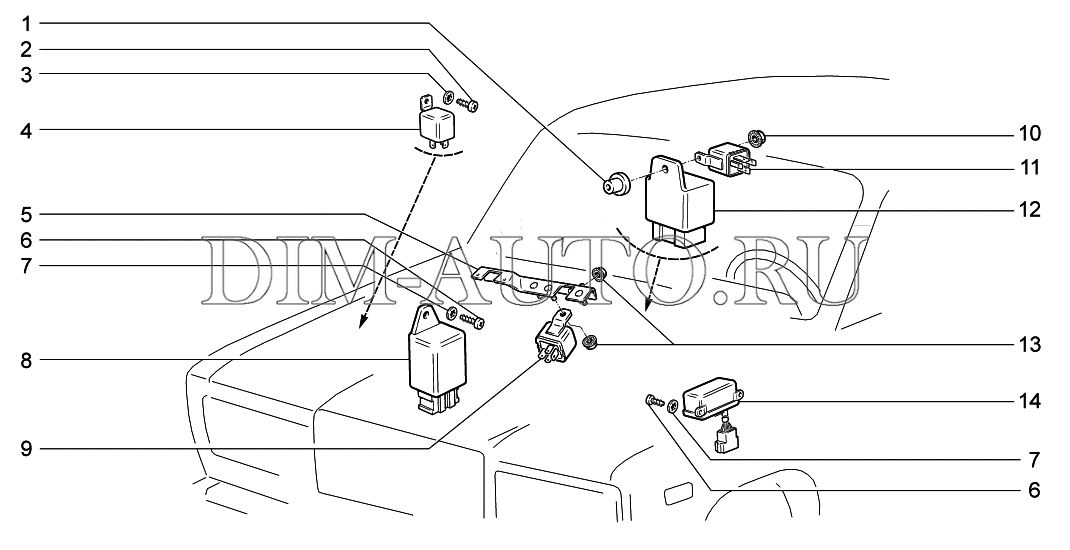 1
2
3
4
5
6
7
8
9
10
11
12
13
14
7
6
DIM-AUTO.RU