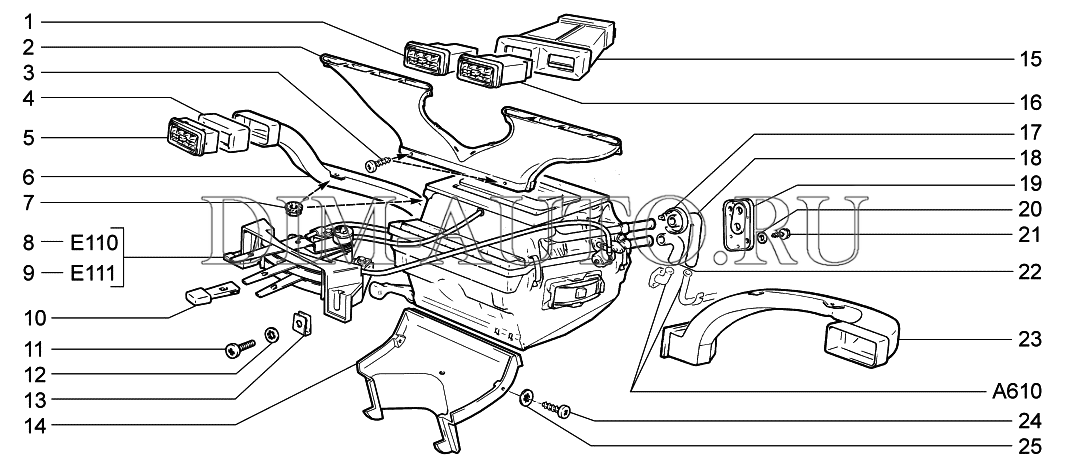 1
2
3
4
5
6
7
8 — E110
9 — E111
10
11
12
13
14
15
16
17
18
19
20
21
22
23
A610
24
25
DMAUTO.RU