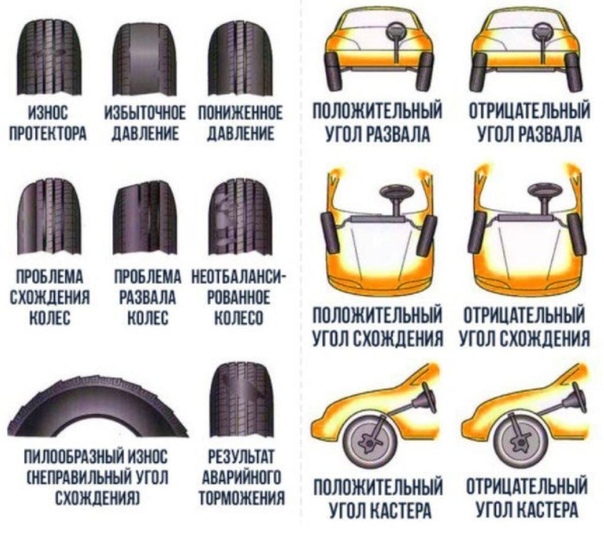 ИЗНОС ПРОТЕКТОРА

ИЗБЫТОЧНОЕ ДАВЛЕНИЕ

ПОНИЖЕННОЕ ДАВЛЕНИЕ

ПРОБЛЕМА СХОЖДЕНИЯ КОЛЕС

ПРОБЛЕМА РАЗВАЛА КОЛЕС

НЕОТБАЛАНСИРОВАННОЕ КОЛЕСО

ПИЛООБРАЗНЫЙ ИЗНОС (НЕПРАВИЛЬНЫЙ УГОЛ СХОЖДЕНИЯ)

РЕЗУЛЬТАТ АВАРИЙНОГО ТОРМОЖЕНИЯ

ПОЛОЖИТЕЛЬНЫЙ УГОЛ РАЗВАЛА

ОТРИЦАТЕЛЬНЫЙ УГОЛ РАЗВАЛА

ПОЛОЖИТЕЛЬНЫЙ УГОЛ СХОЖДЕНИЯ

ОТРИЦАТЕЛЬНЫЙ УГОЛ СХОЖДЕНИЯ

ПОЛОЖИТЕЛЬНЫЙ УГОЛ КАСТЕРА

ОТРИЦАТЕЛЬНЫЙ УГОЛ КАСТЕРА