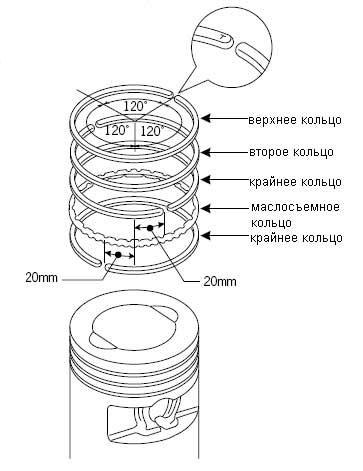 T

120°

120°

120°

верхнее кольцо

второе кольцо

крайнее кольцо

маслосъемное кольцо

крайнее кольцо

20mm

20mm