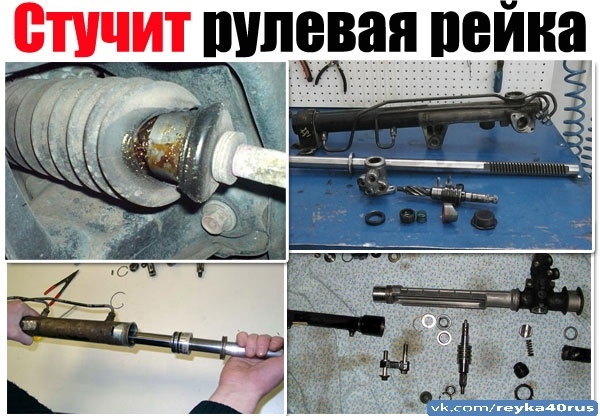 Стучит рулевая рейка

vk.com/reyka40rus