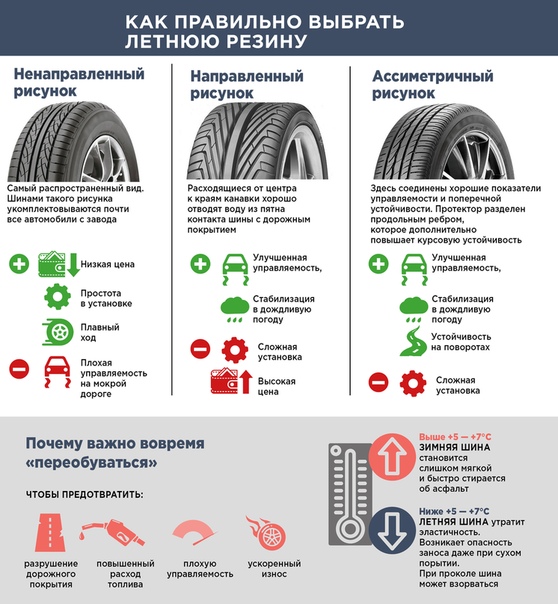 КАК ПРАВИЛЬНО ВЫБРАТЬ ЛЕТНЮЮ РЕЗИНУ

Ненаправленный рисунок

Самый распространенный вид. Шинами такого рисунка укомплектовываются почти все автомобили с завода

Низкая цена

Простота в установке

Плавный ход

Плохая управляемость на мокрой дороге

Направленный рисунок

Расходящиеся от центра к краям канавки хорошо отводят воду из пятна контакта шины с дорожным покрытием

Улучшенная управляемость,

Стабилизация в дождливую погоду

Сложная установка

Высокая цена

Ассиметричный рисунок

Здесь соединены хорошие показатели управляемости и поперечной устойчивости. Протектор разделен продольным ребром, которое дополнительно повышает курсовую устойчивость

Улучшенная управляемость,

Стабилизация в дождливую погоду

Устойчивость на поворотах

Сложная установка

Почему важно вовремя «переобуваться»

ЧТОБЫ ПРЕДОТВРАТИТЬ:

разрушение дорожного покрытия

повышенный расход топлива

плохую управляемость

ускоренный износ

Выше +5 — +7°C
ЗИМНЯЯ ШИНА становится слишком мягкой и быстро стирается об асфальт

Ниже +5 — +7°C
ЛЕТНЯЯ ШИНА утратит эластичность. Возникает опасность заноса даже при сухом порытии. При проколе шина может взорваться