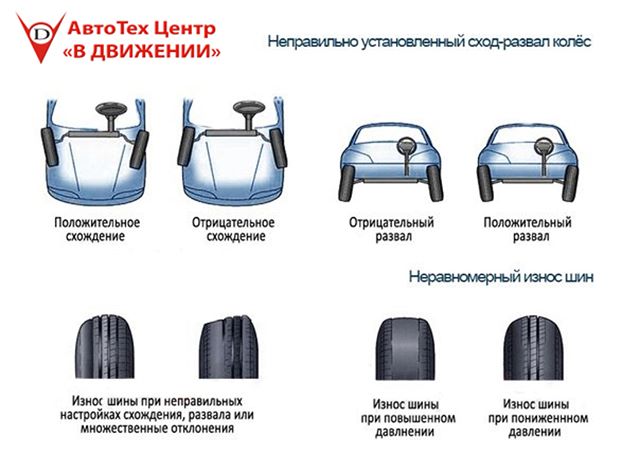 D АвтоТех Центр «В ДВИЖЕНИИ»

Неправильно установленный сход-развал колёс

Положительное схождение

Отрицательное схождение

Отрицательный развал

Положительный развал

Неравномерный износ шин

Износ шины при неправильных настройках схождения, развала или множественные отклонения

Износ шины при повышенном давлении

Износ шины при пониженном давлении